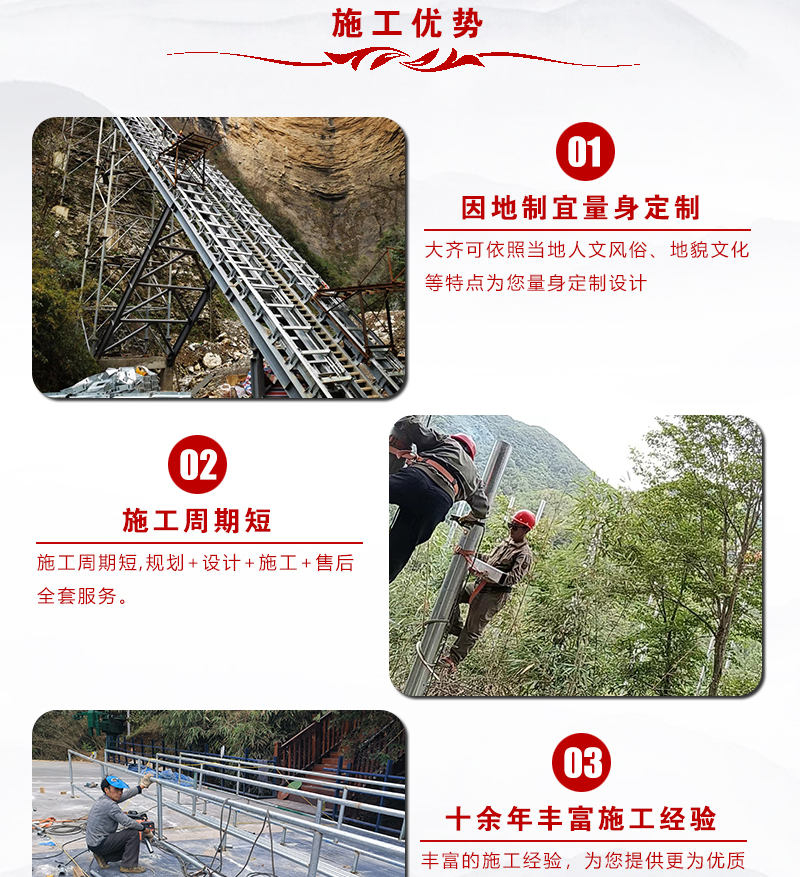 施工优势

01

因地制宜量身定制

大齐可依照当地人文风俗、地貌文化等特点为您量身定制设计

02

施工周期短

施工周期短,规划+设计+施工+售后全套服务。

03

十余年丰富施工经验

丰富的施工经验,为您提供更为优质